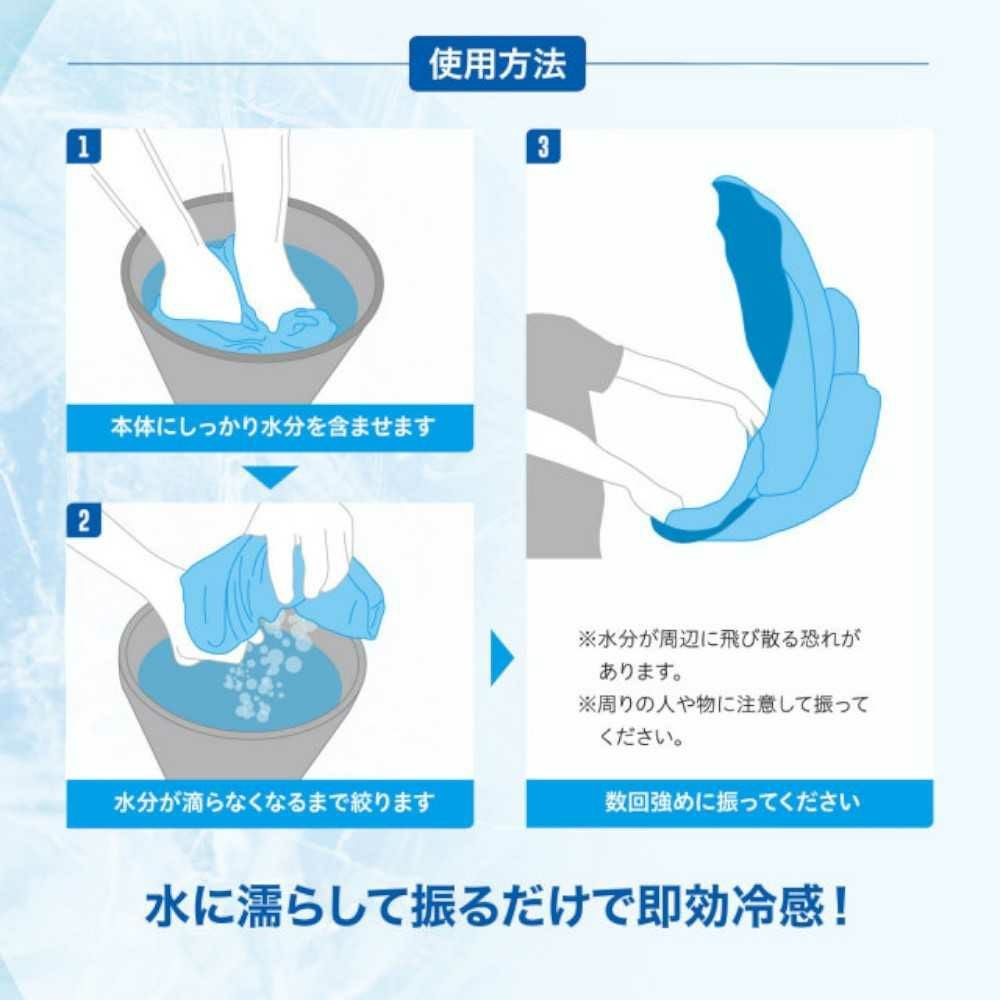 使用方法

1

本体にしっかり水分を含ませます

2

水分が滴らなくなるまで絞ります

3

※水分が周辺に飛び散る恐れがあります。
※周りの人や物に注意して振ってください。

数回強めに振ってください

水に濡らして振るだけで即効冷感！