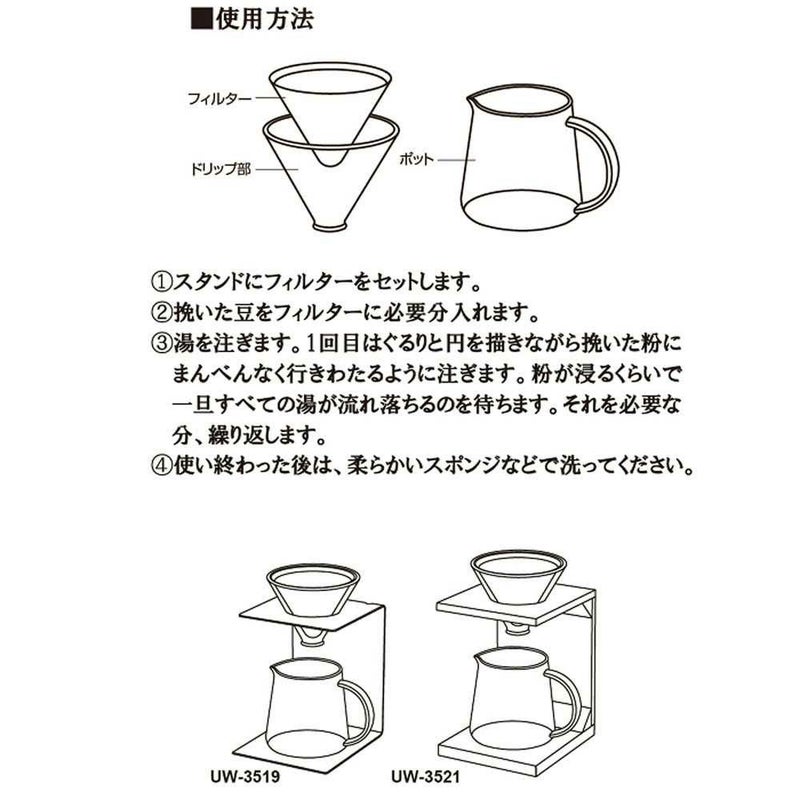 ■使用方法

フィルター

ドリップ部

ポット

①スタンドにフィルターをセットします。
②挽いた豆をフィルターに必要分入れます。
③湯を注ぎます。1回目はぐるりと円を描きながら挽いた粉にまんべんなく行きわたるように注ぎます。粉が浸るくらいで一旦すべての湯が流れ落ちるのを待ちます。それを必要な分、繰り返します。
④使い終わった後は、柔らかいスポンジなどで洗ってください。

UW-3519

UW-3521