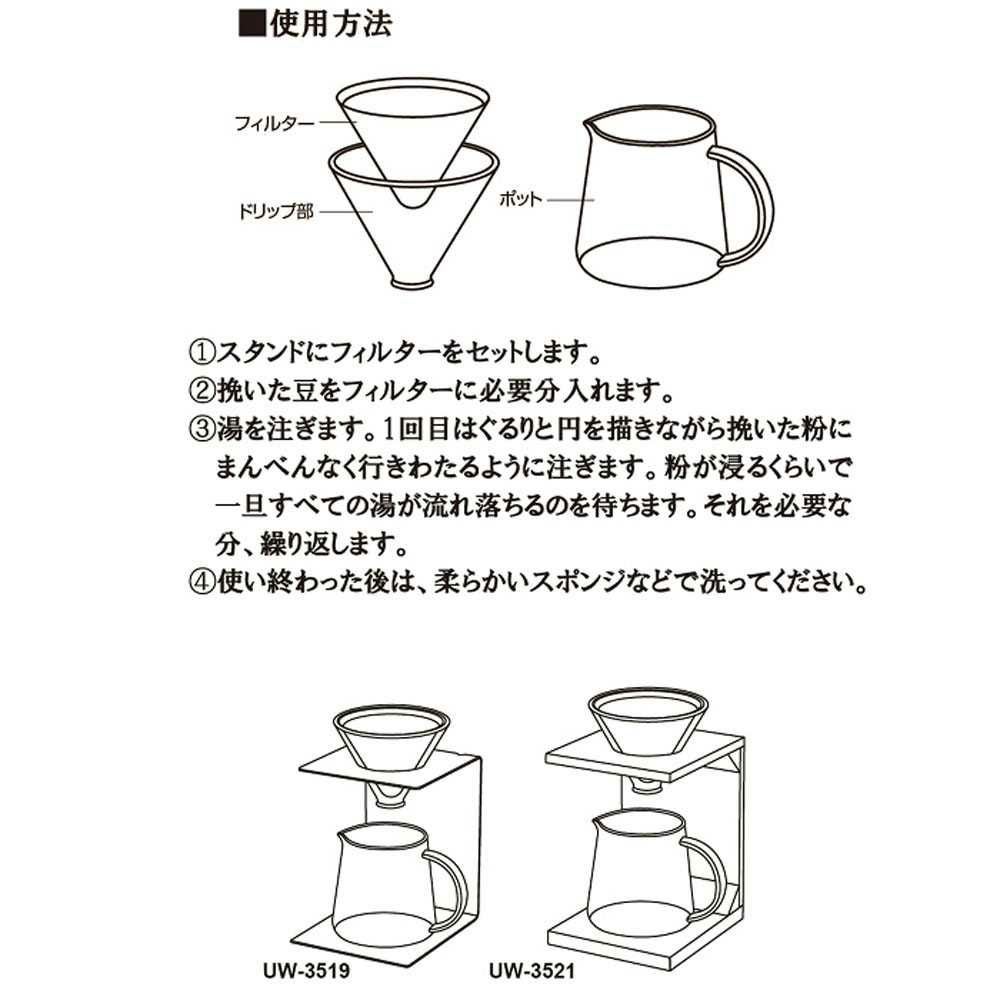 ■使用方法

フィルター

ドリップ部

ポット

①スタンドにフィルターをセットします。
②挽いた豆をフィルターに必要分入れます。
③湯を注ぎます。1回目はぐるりと円を描きながら挽いた粉にまんべんなく行きわたるように注ぎます。粉が浸るくらいで一旦すべての湯が流れ落ちるのを待ちます。それを必要な分、繰り返します。
④使い終わった後は、柔らかいスポンジなどで洗ってください。

UW-3519

UW-3521