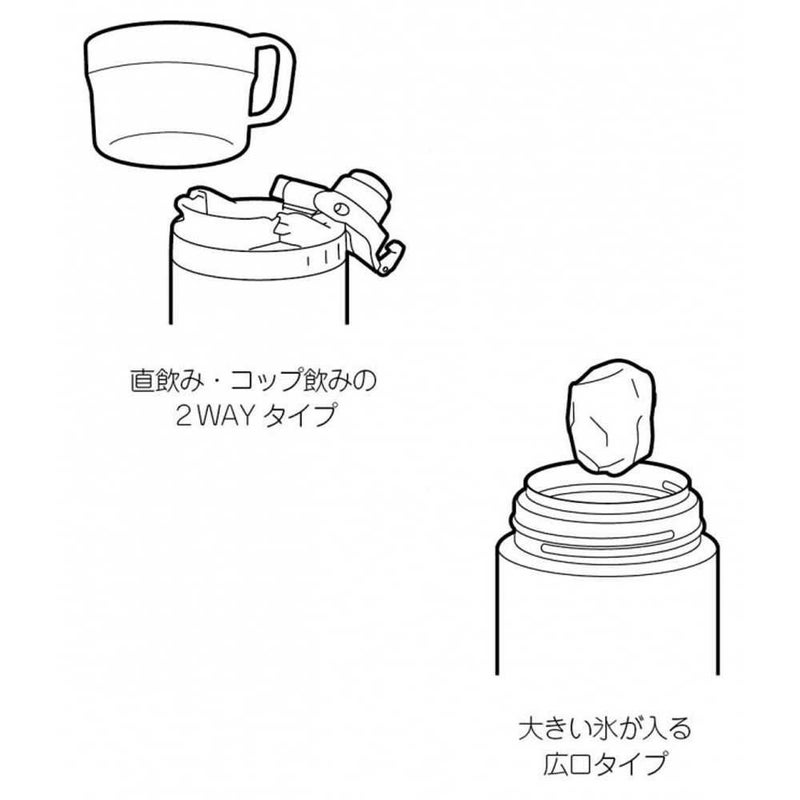 直飲み・コップ飲みの
2WAY タイプ

大きい氷が入る
広口タイプ