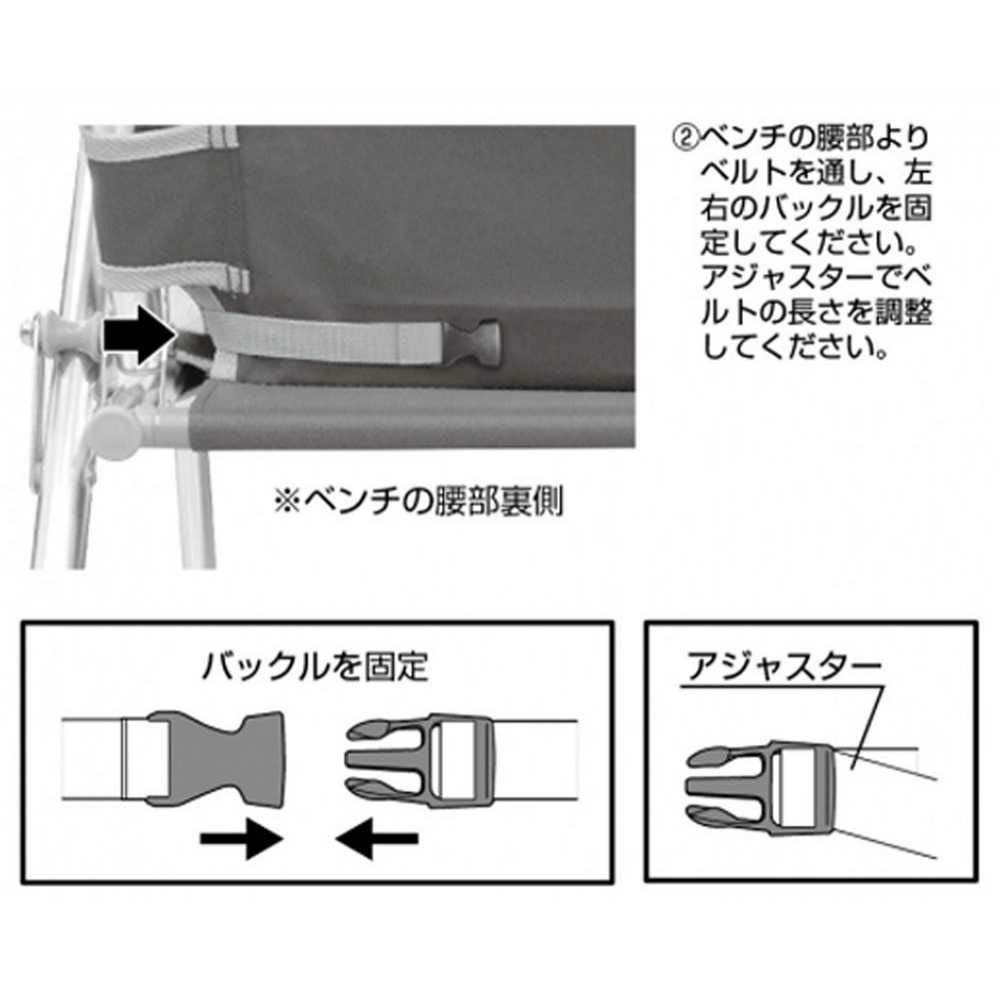 ②ベンチの腰部よりベルトを通し、左右のバックルを固定してください。アジャスターでベルトの長さを調整してください。

※ベンチの腰部裏側

バックルを固定

アジャスター