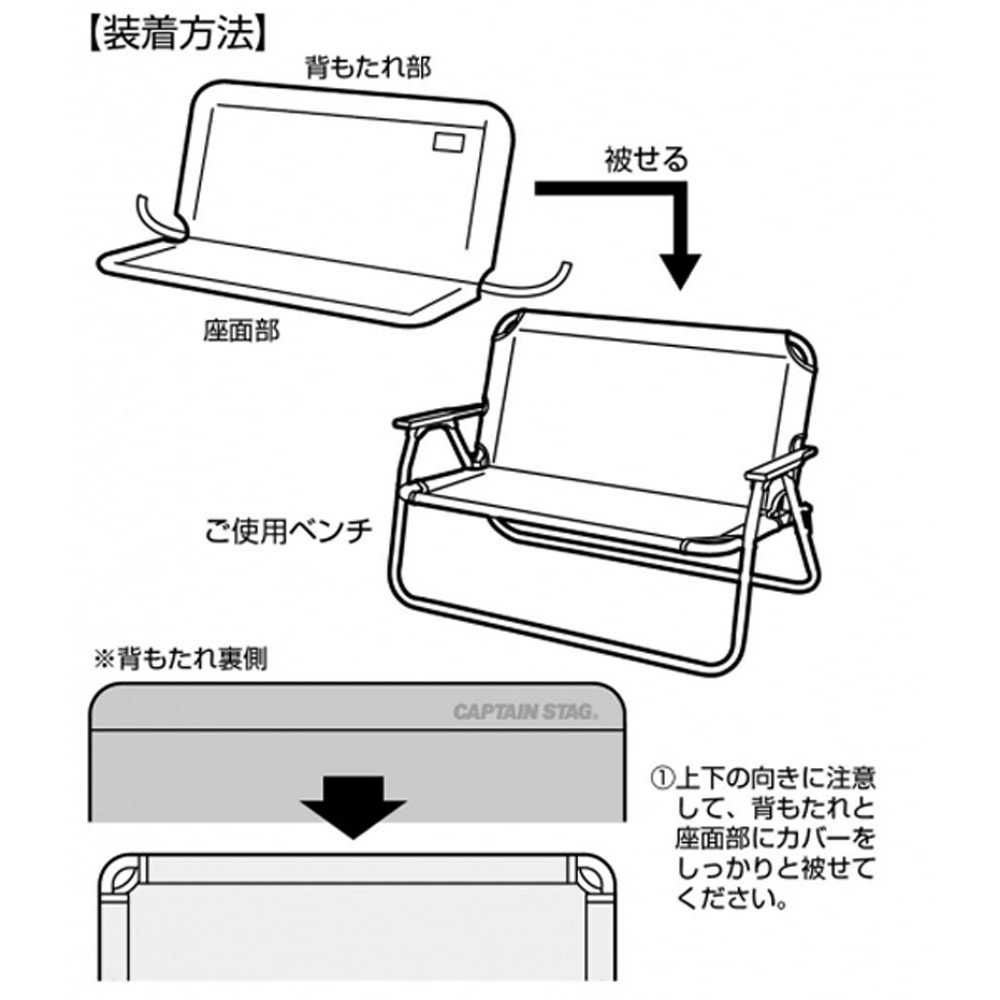 【装着方法】

背もたれ部

被せる

座面部

ご使用ベンチ

※背もたれ裏側

CAPTAIN STAG.

①上下の向きに注意して、背もたれと座面部にカバーをしっかりと被せてください。