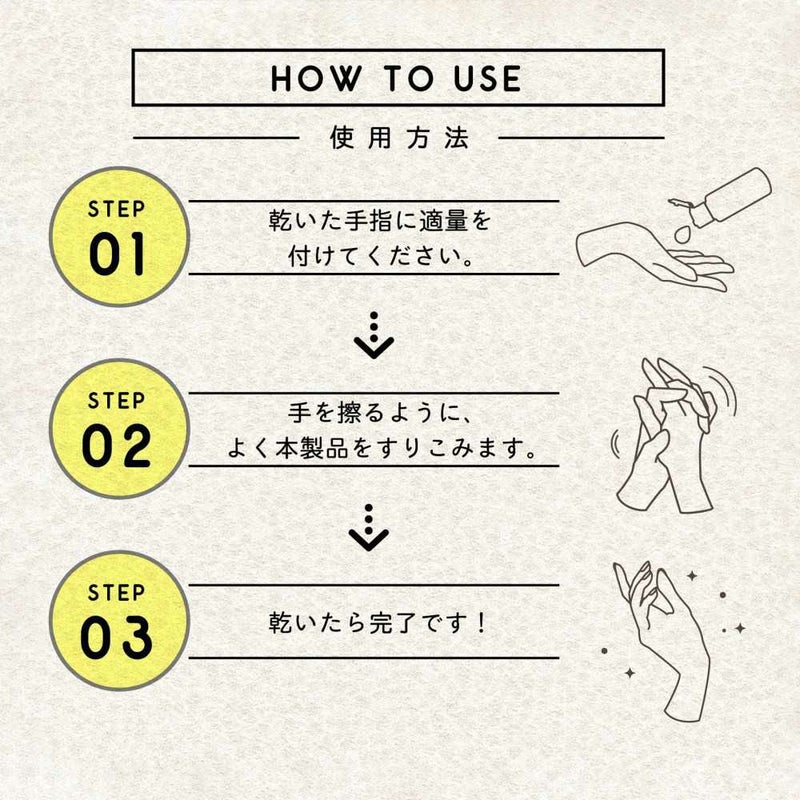 HOW TO USE

使用方法

STEP
01

乾いた手指に適量を付けてください。

STEP
02

手を擦るように、よく本製品をすりこみます。

STEP
03

乾いたら完了です！